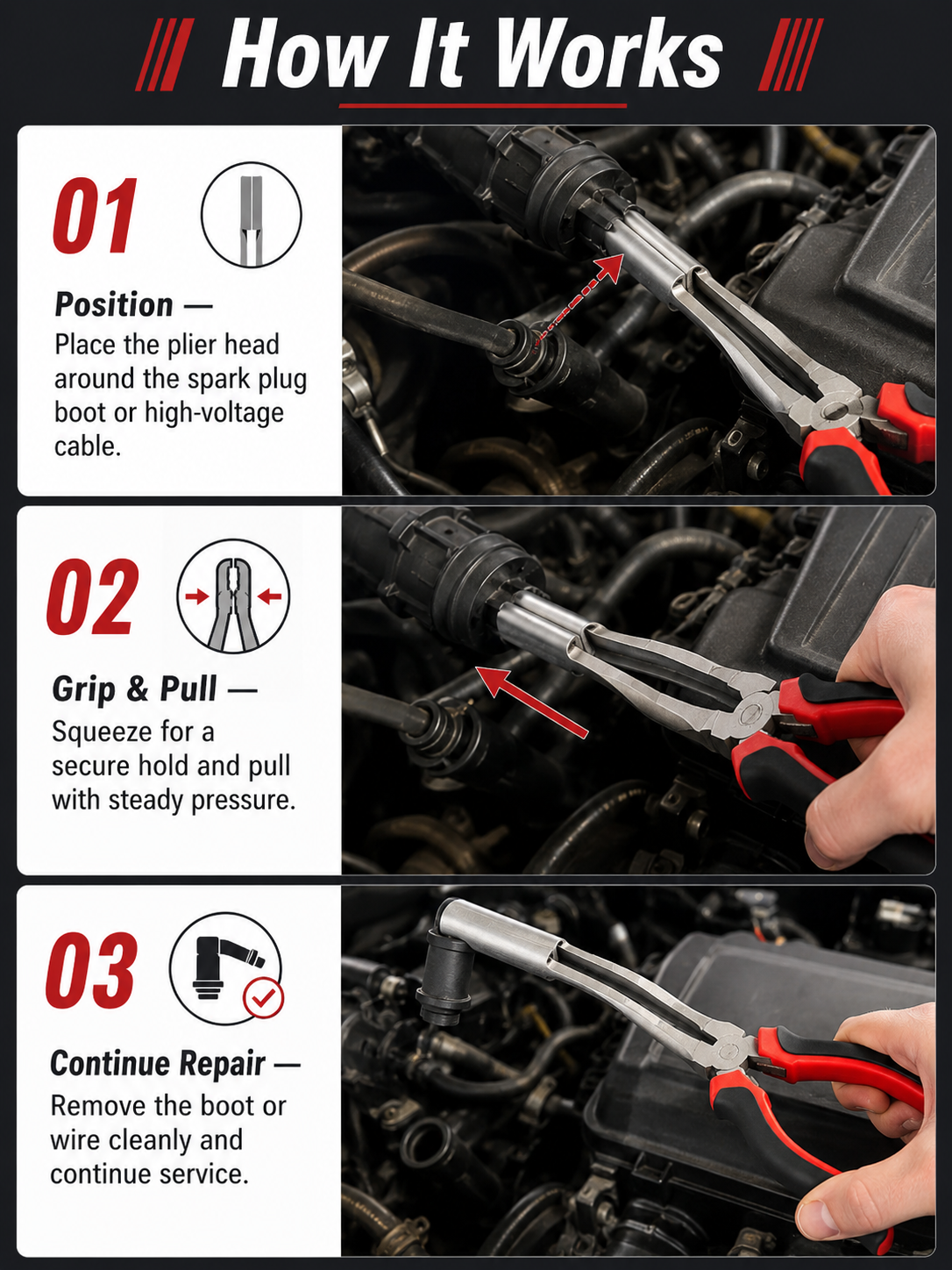 How It Works

01

Position —
Place the plier head around the spark plug boot or high-voltage cable.

02

Grip & Pull —
Squeeze for a secure hold and pull with steady pressure.

03

Continue Repair —
Remove the boot or wire cleanly and continue service.