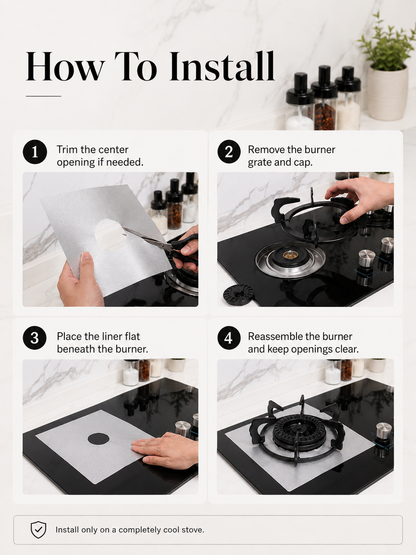 How To Install

1 Trim the center opening if needed.

2 Remove the burner grate and cap.

3 Place the liner flat beneath the burner.

4 Reassemble the burner and keep openings clear.

Install only on a completely cool stove.