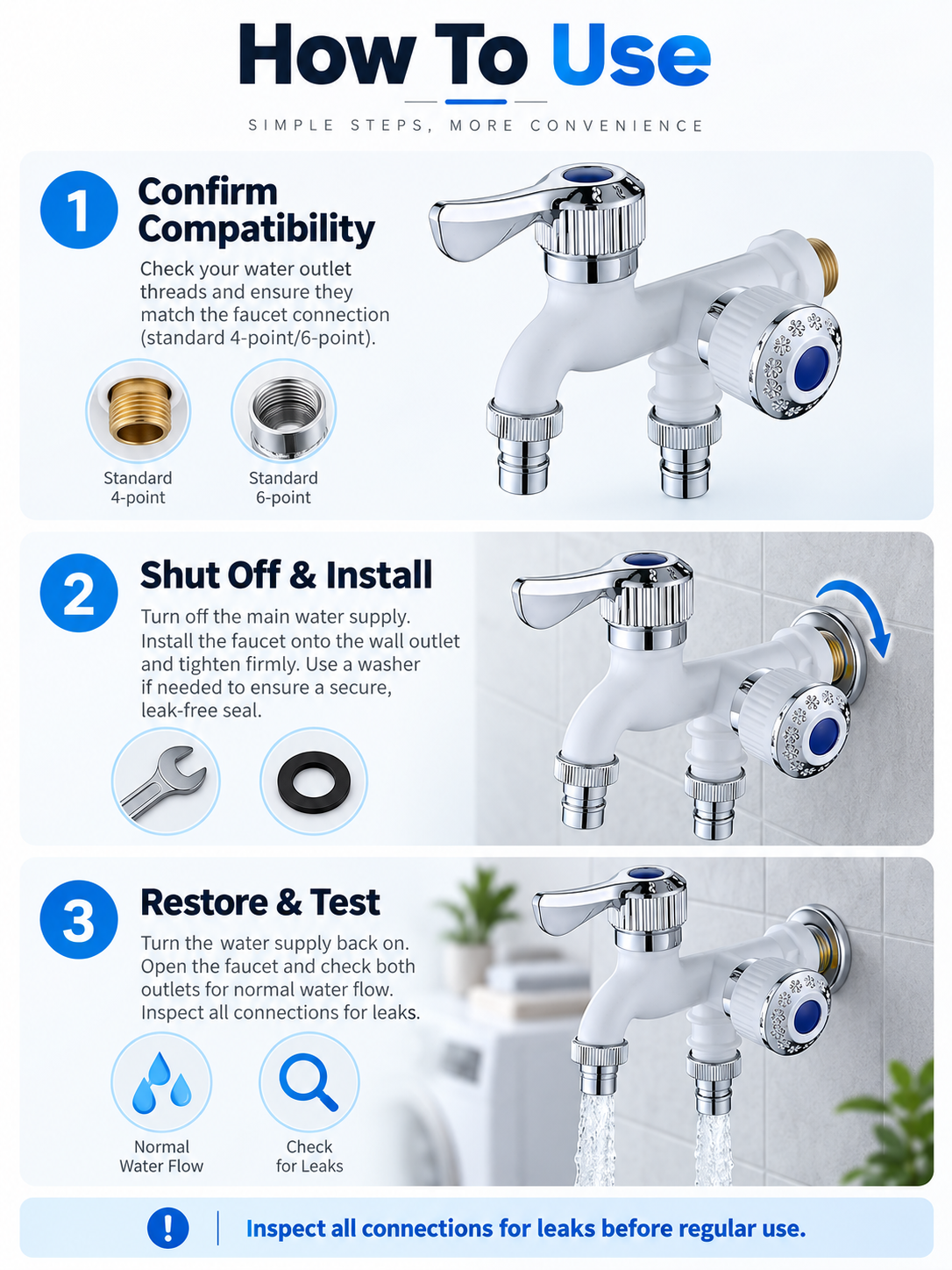 How To Use

SIMPLE STEPS, MORE CONVENIENCE

1

Confirm Compatibility

Check your water outlet threads and ensure they match the faucet connection (standard 4-point/6-point).

Standard 4-point

Standard 6-point

2

Shut Off & Install

Turn off the main water supply. Install the faucet onto the wall outlet and tighten firmly. Use a washer if needed to ensure a secure, leak-free seal.

3

Restore & Test

Turn the water supply back on. Open the faucet and check both outlets for normal water flow. Inspect all connections for leaks.

Normal Water Flow

Check for Leaks

!

Inspect all connections for leaks before regular use.