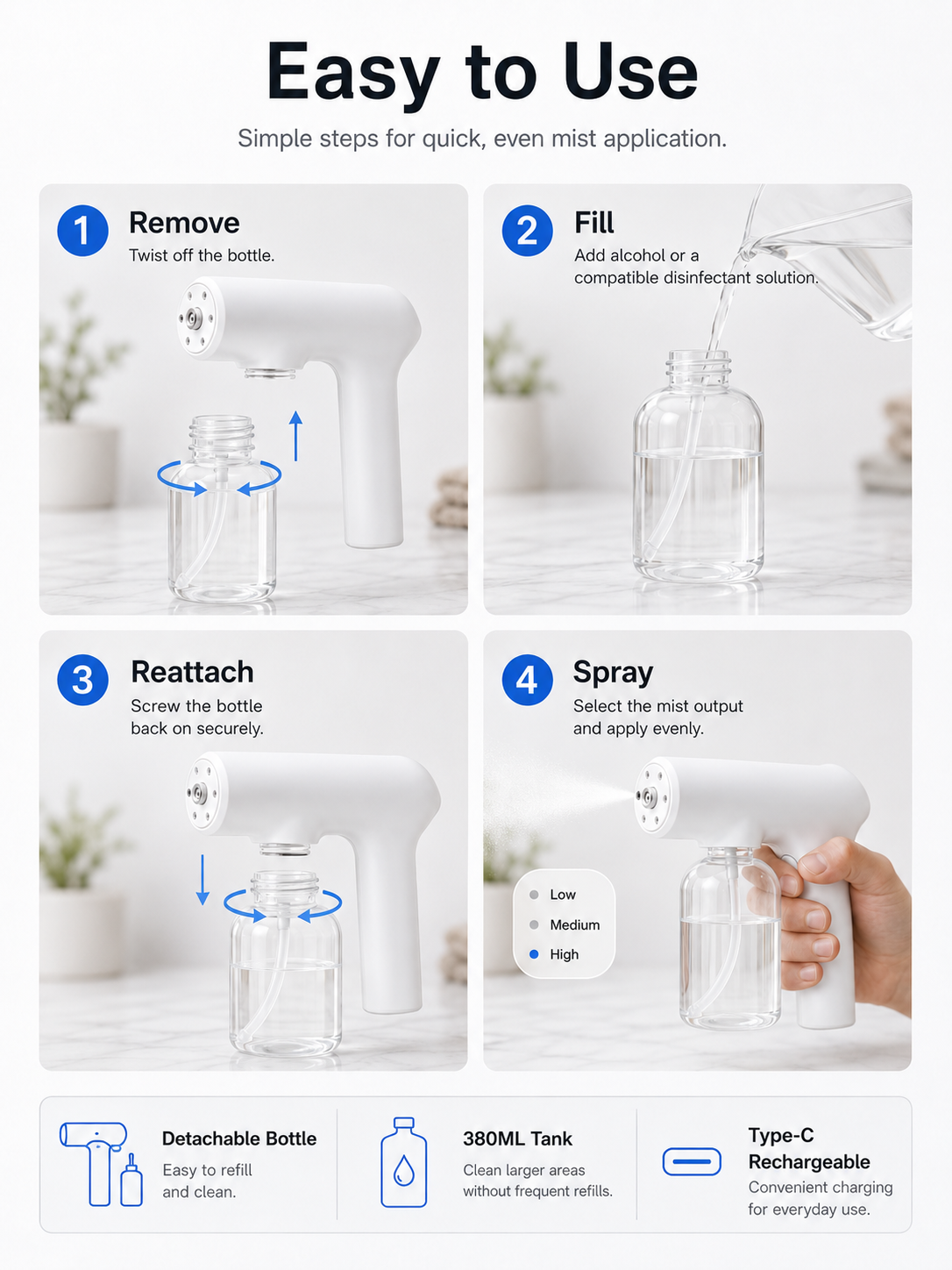 Easy to Use

Simple steps for quick, even mist application.

1 Remove
Twist off the bottle.

2 Fill
Add alcohol or a compatible disinfectant solution.

3 Reattach
Screw the bottle back on securely.

4 Spray
Select the mist output and apply evenly.

Low
Medium
High

Detachable Bottle
Easy to refill and clean.

380ML Tank
Clean larger areas without frequent refills.

Type-C Rechargeable
Convenient charging for everyday use.