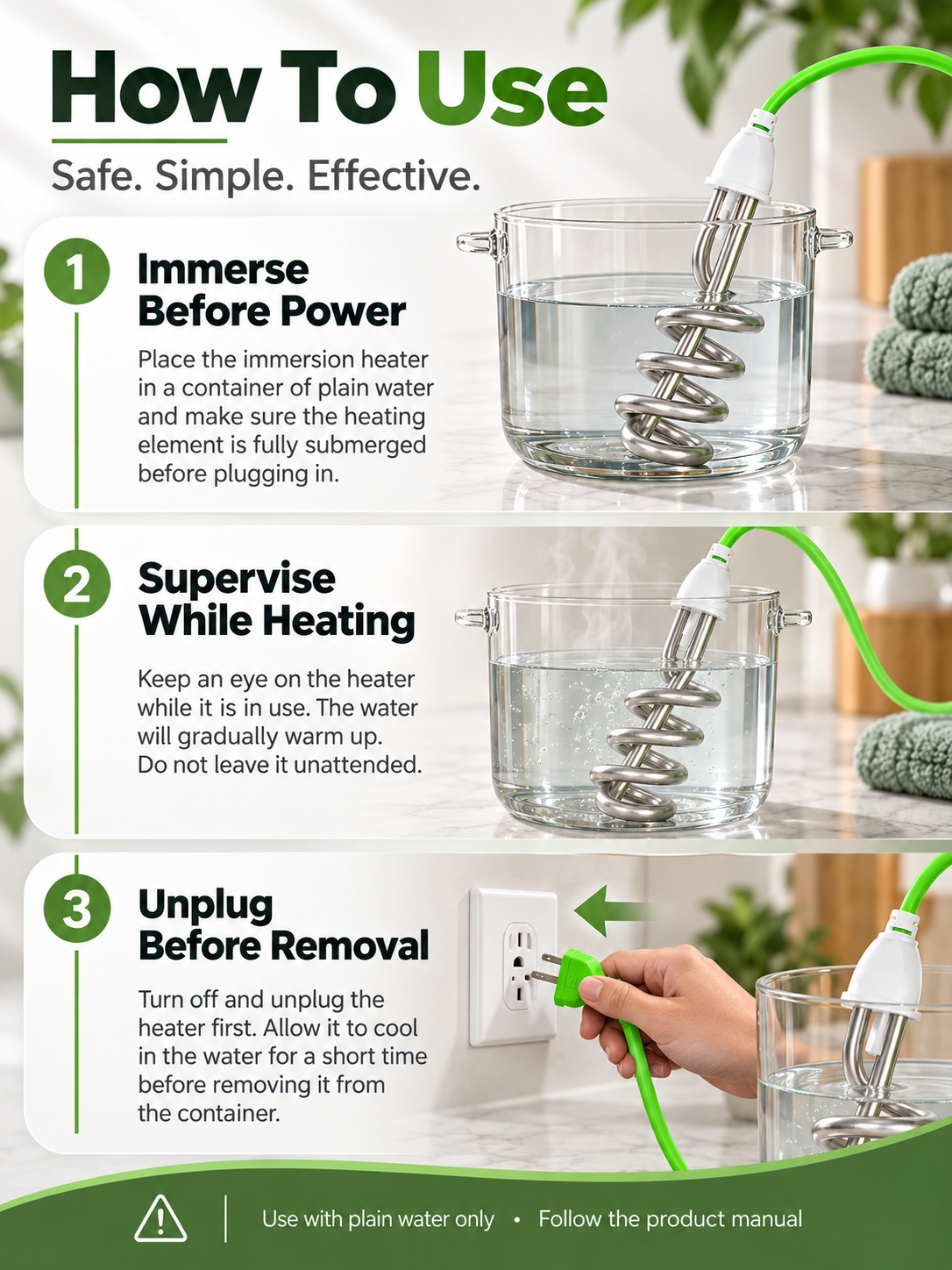 How To Use

Safe. Simple. Effective.

1

Immerse
Before Power

Place the immersion heater in a container of plain water and make sure the heating element is fully submerged before plugging in.

2

Supervise
While Heating

Keep an eye on the heater while it is in use. The water will gradually warm up. Do not leave it unattended.

3

Unplug
Before Removal

Turn off and unplug the heater first. Allow it to cool in the water for a short time before removing it from the container.

Use with plain water only • Follow the product manual