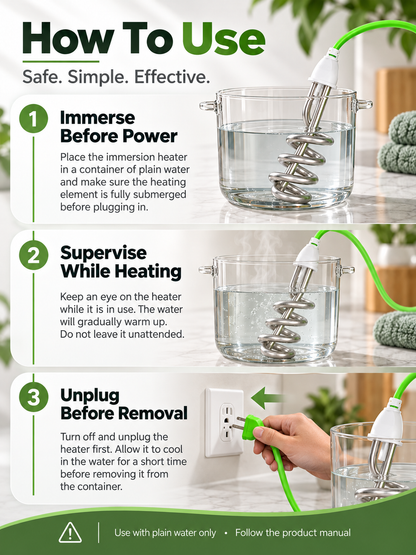 How To Use

Safe. Simple. Effective.

1 Immerse Before Power

Place the immersion heater in a container of plain water and make sure the heating element is fully submerged before plugging in.

2 Supervise While Heating

Keep an eye on the heater while it is in use. The water will gradually warm up. Do not leave it unattended.

3 Unplug Before Removal

Turn off and unplug the heater first. Allow it to cool in the water for a short time before removing it from the container.

Use with plain water only • Follow the product manual