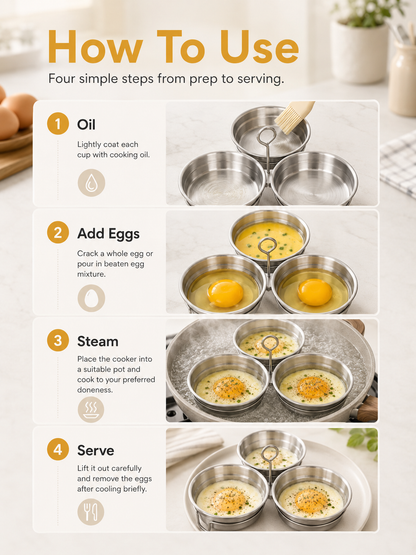 How To Use

Four simple steps from prep to serving.

1 Oil

Lightly coat each cup with cooking oil.

2 Add Eggs

Crack a whole egg or pour in beaten egg mixture.

3 Steam

Place the cooker into a suitable pot and cook to your preferred doneness.

4 Serve

Lift it out carefully and remove the eggs after cooling briefly.