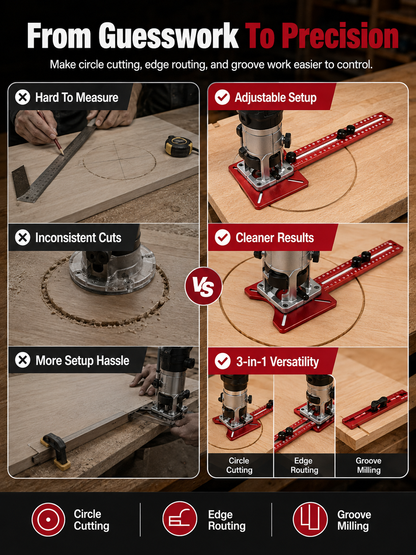 From Guesswork To Precision

Make circle cutting, edge routing, and groove work easier to control.

Hard To Measure

Inconsistent Cuts

More Setup Hassle

VS

Adjustable Setup

Cleaner Results

3-in-1 Versatility

Circle Cutting

Edge Routing

Groove Milling

Circle Cutting

Edge Routing

Groove Milling