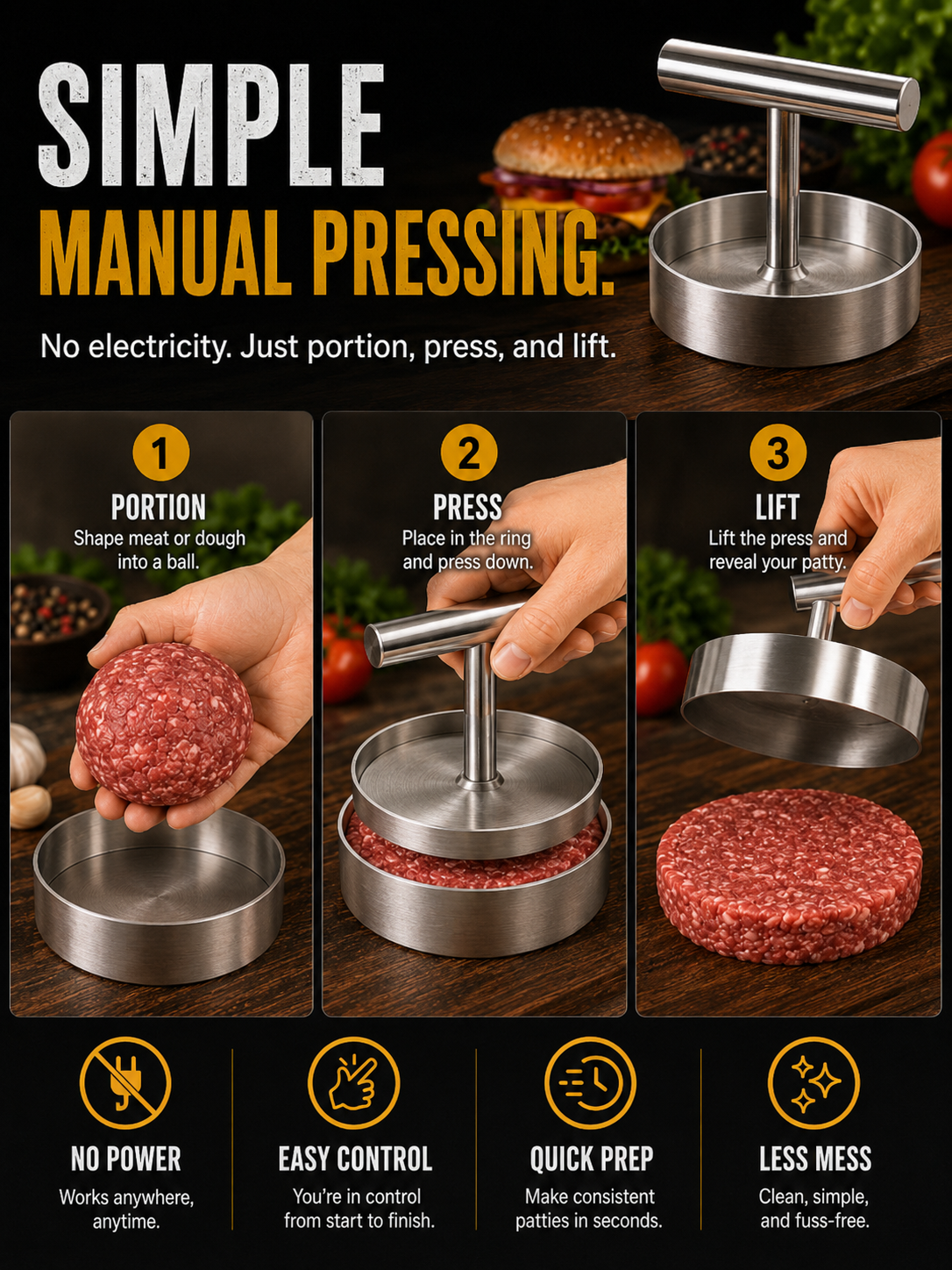 SIMPLE
MANUAL PRESSING.

No electricity. Just portion, press, and lift.

1
PORTION
Shape meat or dough into a ball.

2
PRESS
Place in the ring and press down.

3
LIFT
Lift the press and reveal your patty.

NO POWER
Works anywhere, anytime.

EASY CONTROL
You're in control from start to finish.

QUICK PREP
Make consistent patties in seconds.

LESS MESS
Clean, simple, and fuss-free.