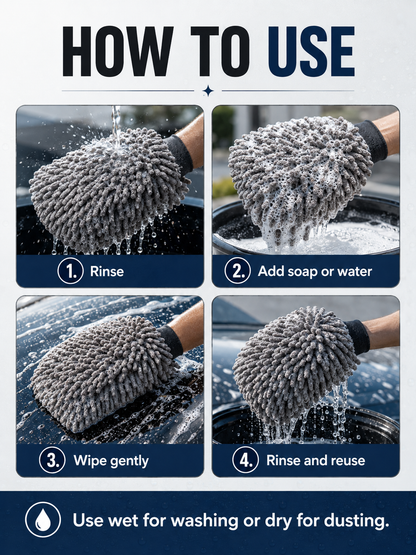 HOW TO USE

1. Rinse

2. Add soap or water

3. Wipe gently

4. Rinse and reuse

Use wet for washing or dry for dusting.