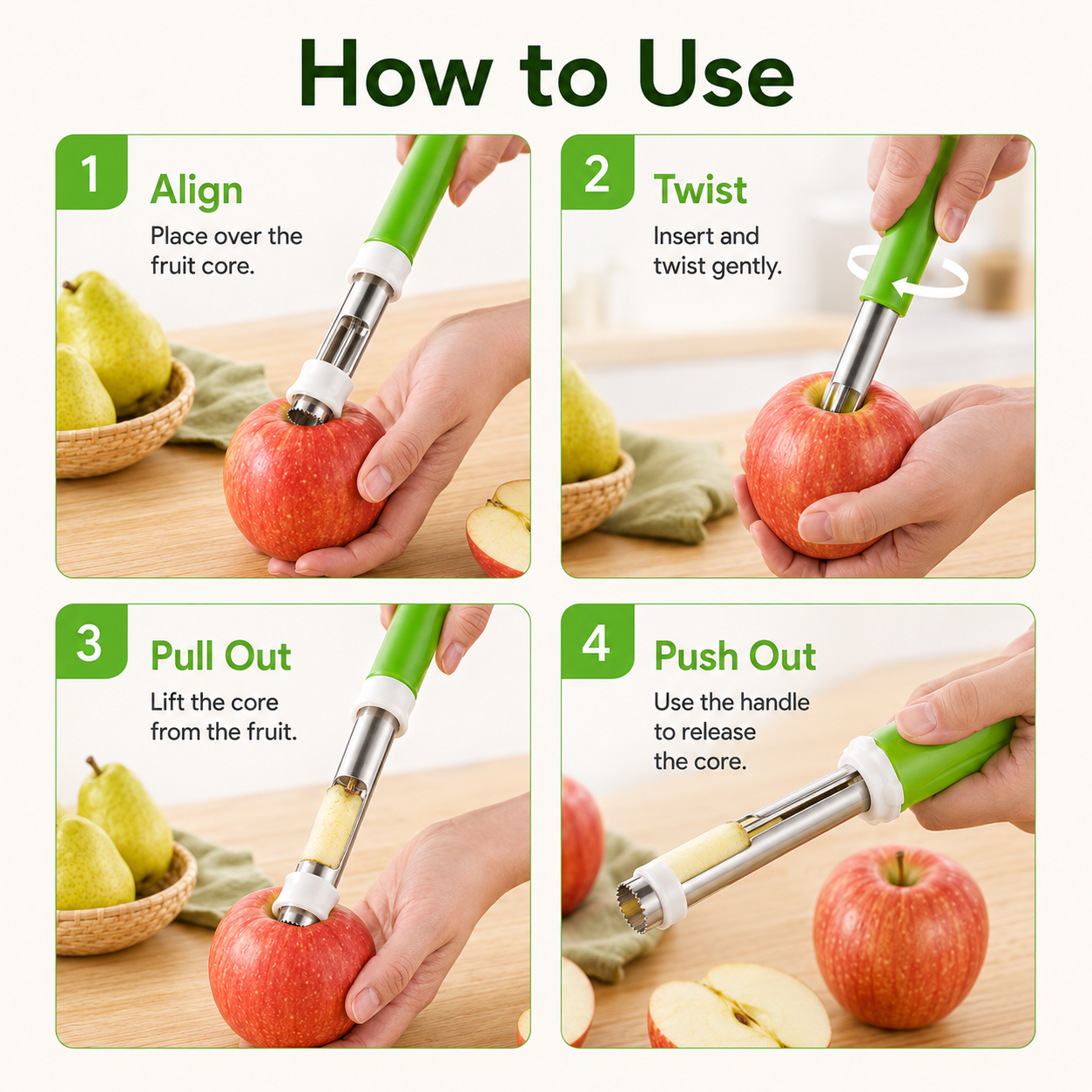 How to Use

1
Align
Place over the fruit core.

2
Twist
Insert and twist gently.

3
Pull Out
Lift the core from the fruit.

4
Push Out
Use the handle to release the core.