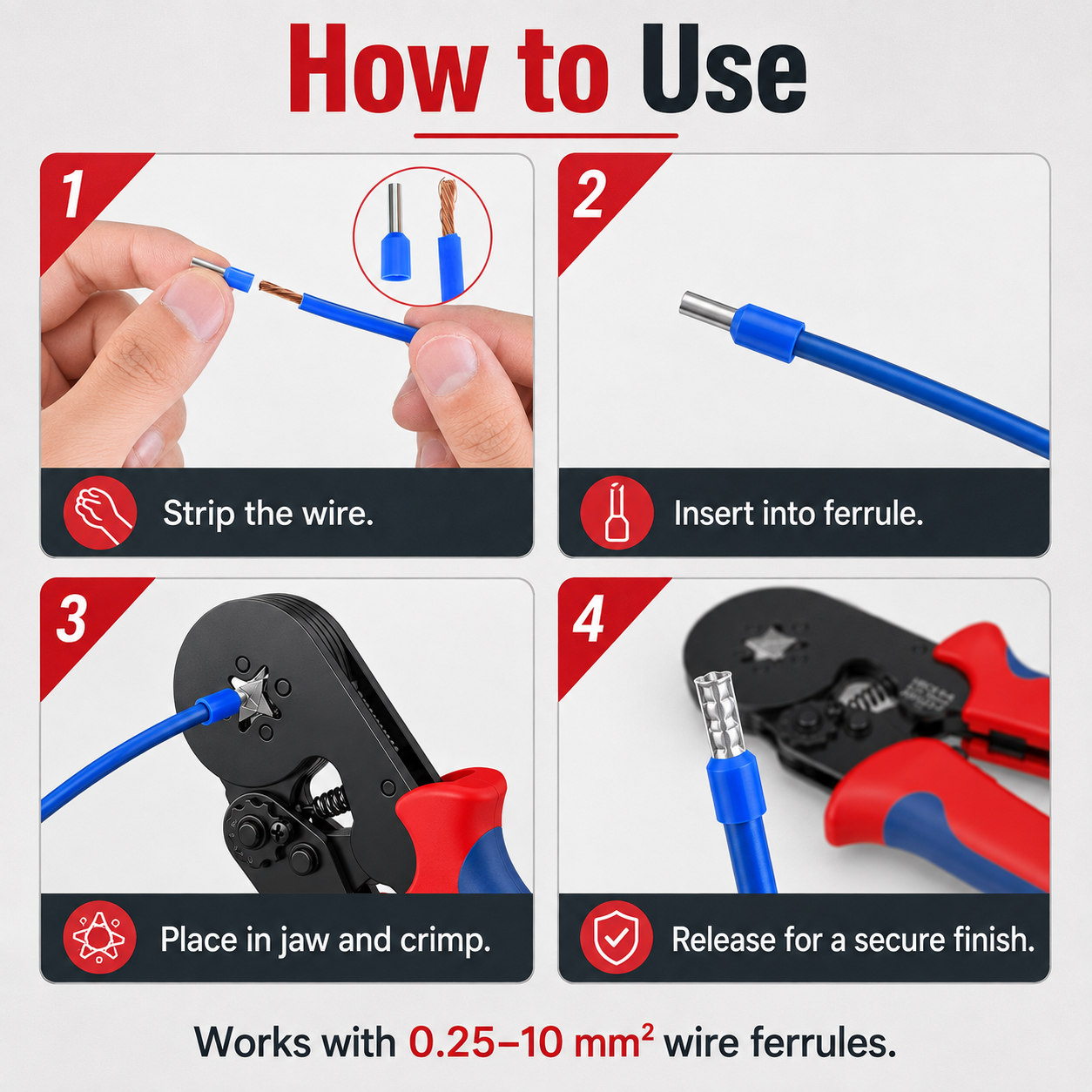 How to Use

1

Strip the wire.

2

Insert into ferrule.

3

Place in jaw and crimp.

4

Release for a secure finish.

Works with 0.25–10 mm² wire ferrules.