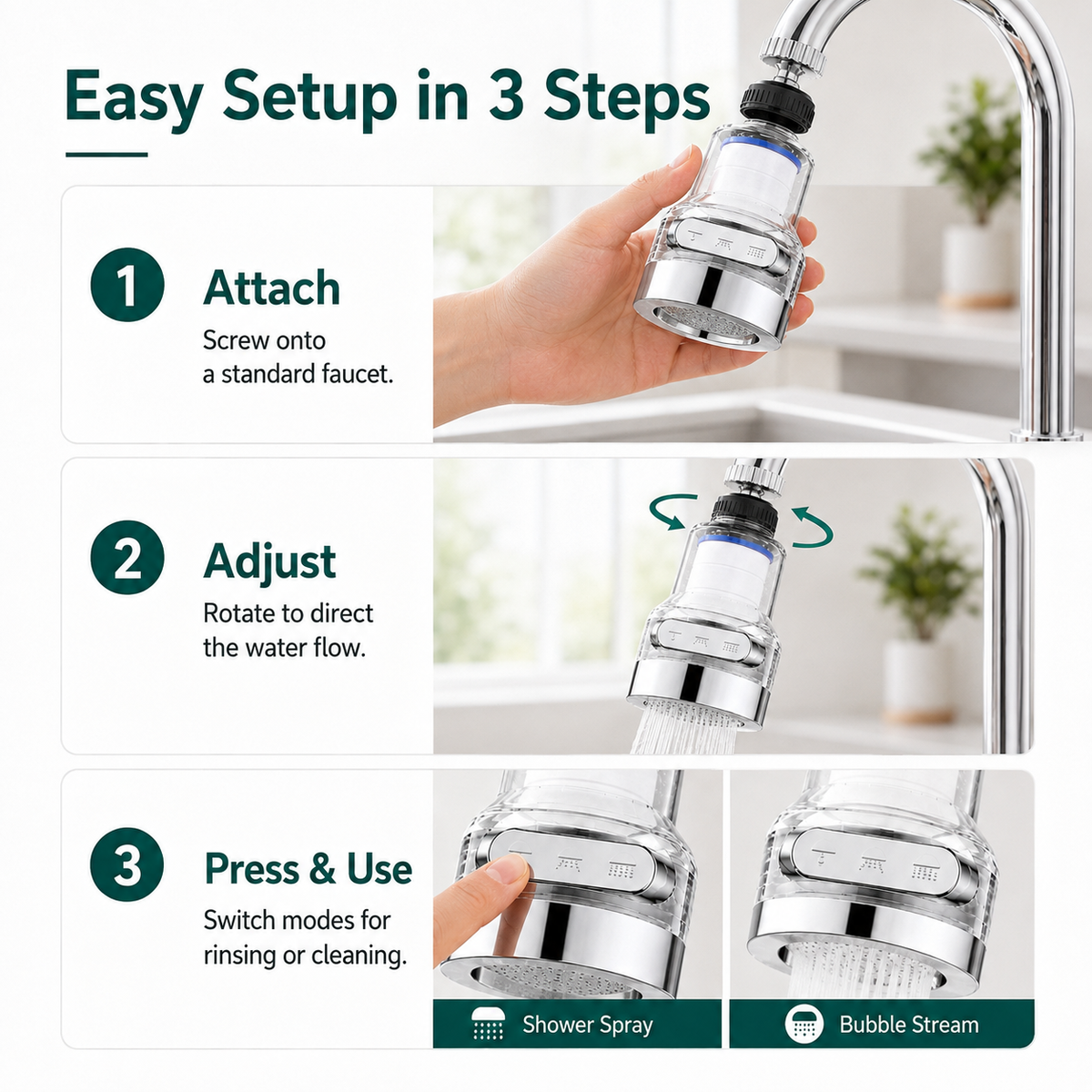 Easy Setup in 3 Steps

1 Attach
Screw onto a standard faucet.

2 Adjust
Rotate to direct the water flow.

3 Press & Use
Switch modes for rinsing or cleaning.

Shower Spray

Bubble Stream