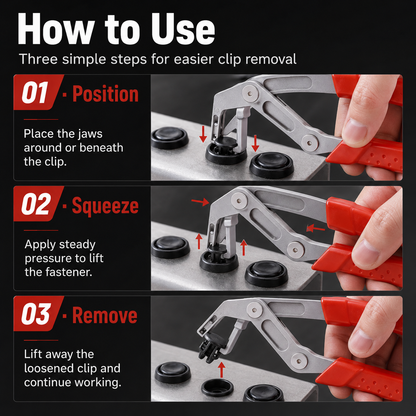 How to Use

Three simple steps for easier clip removal

01 · Position

Place the jaws around or beneath the clip.

02 · Squeeze

Apply steady pressure to lift the fastener.

03 · Remove

Lift away the loosened clip and continue working.