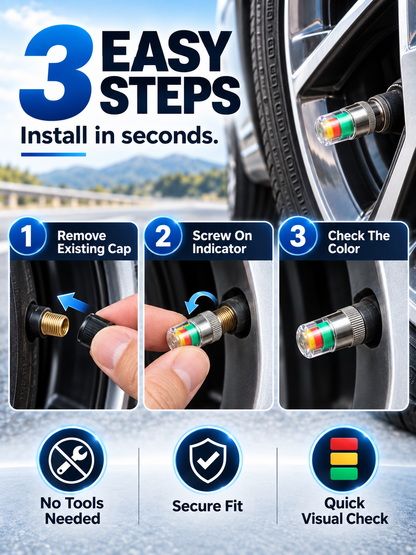 3 EASY STEPS

Install in seconds.

1 Remove Existing Cap

2 Screw On Indicator

3 Check The Color

No Tools Needed

Secure Fit

Quick Visual Check