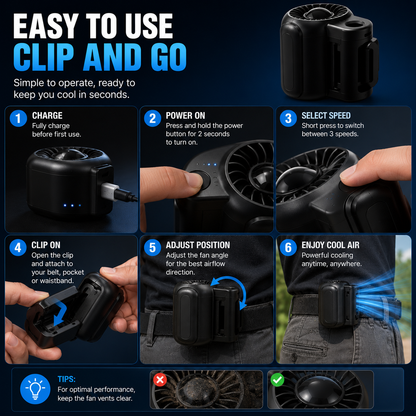 EASY TO USE
CLIP AND GO

Simple to operate, ready to keep you cool in seconds.

1 CHARGE
Fully charge before first use.

2 POWER ON
Press and hold the power button for 2 seconds to turn on.

3 SELECT SPEED
Short press to switch between 3 speeds.

4 CLIP ON
Open the clip and attach to your belt, pocket or waistband.

5 ADJUST POSITION
Adjust the fan angle for the best airflow direction.

6 ENJOY COOL AIR
Powerful cooling anytime, anywhere.

TIPS:
For optimal performance, keep the fan vents clear.