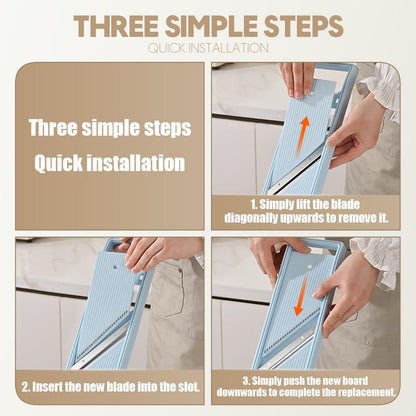 THREE SIMPLE STEPS
QUICK INSTALLATION

Three simple steps
Quick installation

1. Simply lift the blade diagonally upwards to remove it.

2. Insert the new blade into the slot.

3. Simply push the new board downwards to complete the replacement.