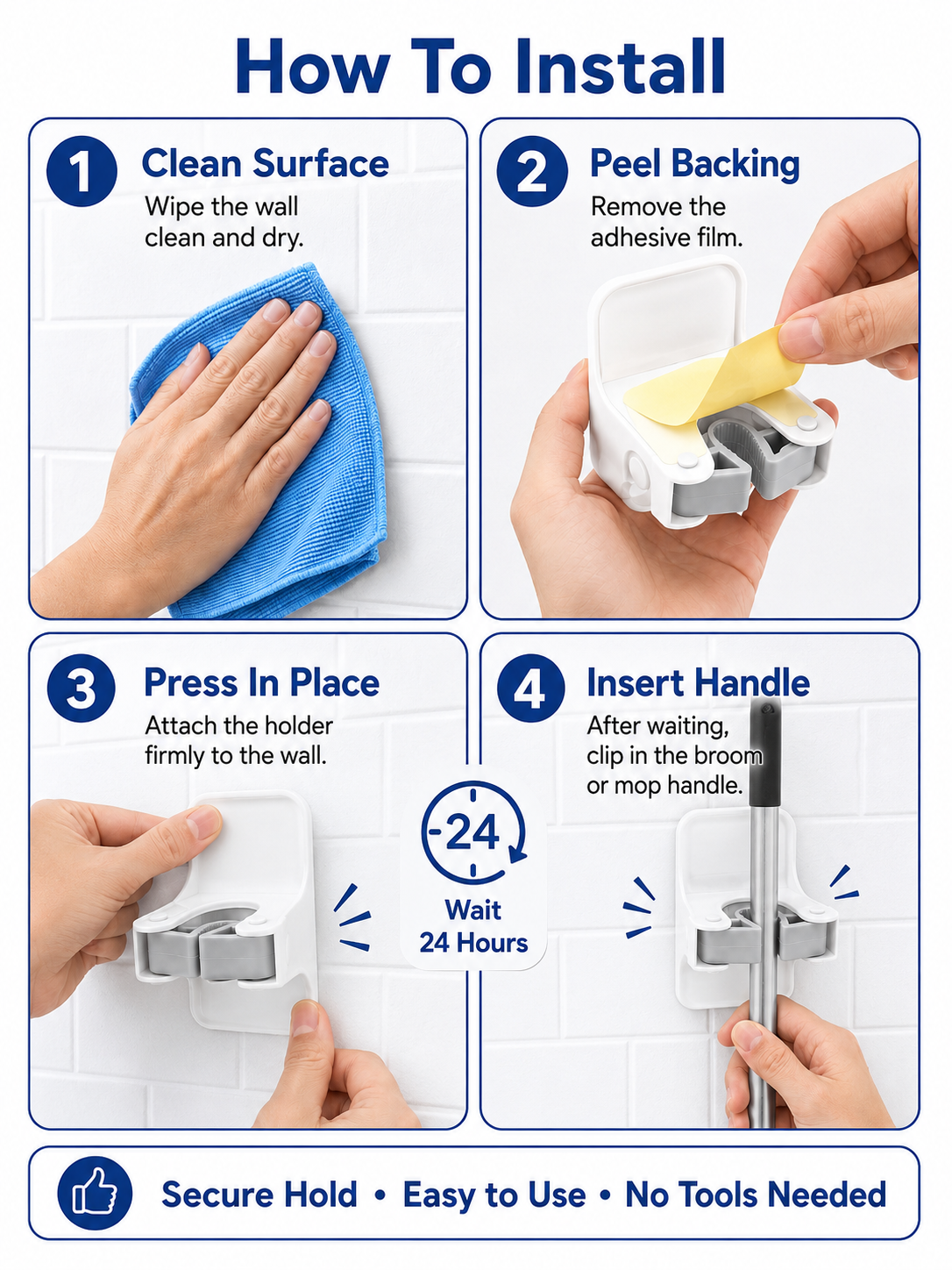 How To Install

1 Clean Surface
Wipe the wall clean and dry.

2 Peel Backing
Remove the adhesive film.

3 Press In Place
Attach the holder firmly to the wall.

24
Wait
24 Hours

4 Insert Handle
After waiting, clip in the broom or mop handle.

Secure Hold • Easy to Use • No Tools Needed