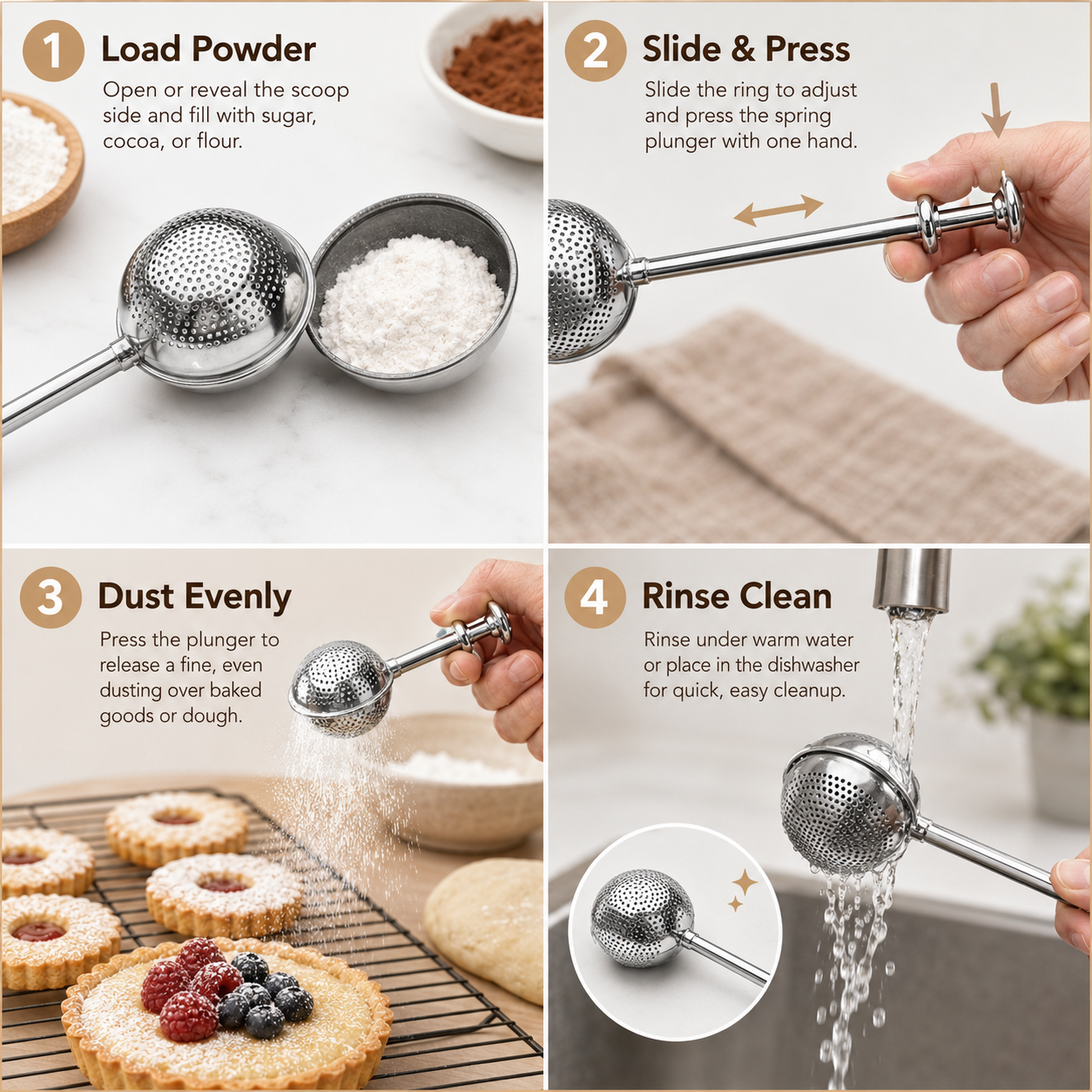 1 Load Powder

Open or reveal the scoop side and fill with sugar, cocoa, or flour.

2 Slide & Press

Slide the ring to adjust and press the spring plunger with one hand.

3 Dust Evenly

Press the plunger to release a fine, even dusting over baked goods or dough.

4 Rinse Clean

Rinse under warm water or place in the dishwasher for quick, easy cleanup.