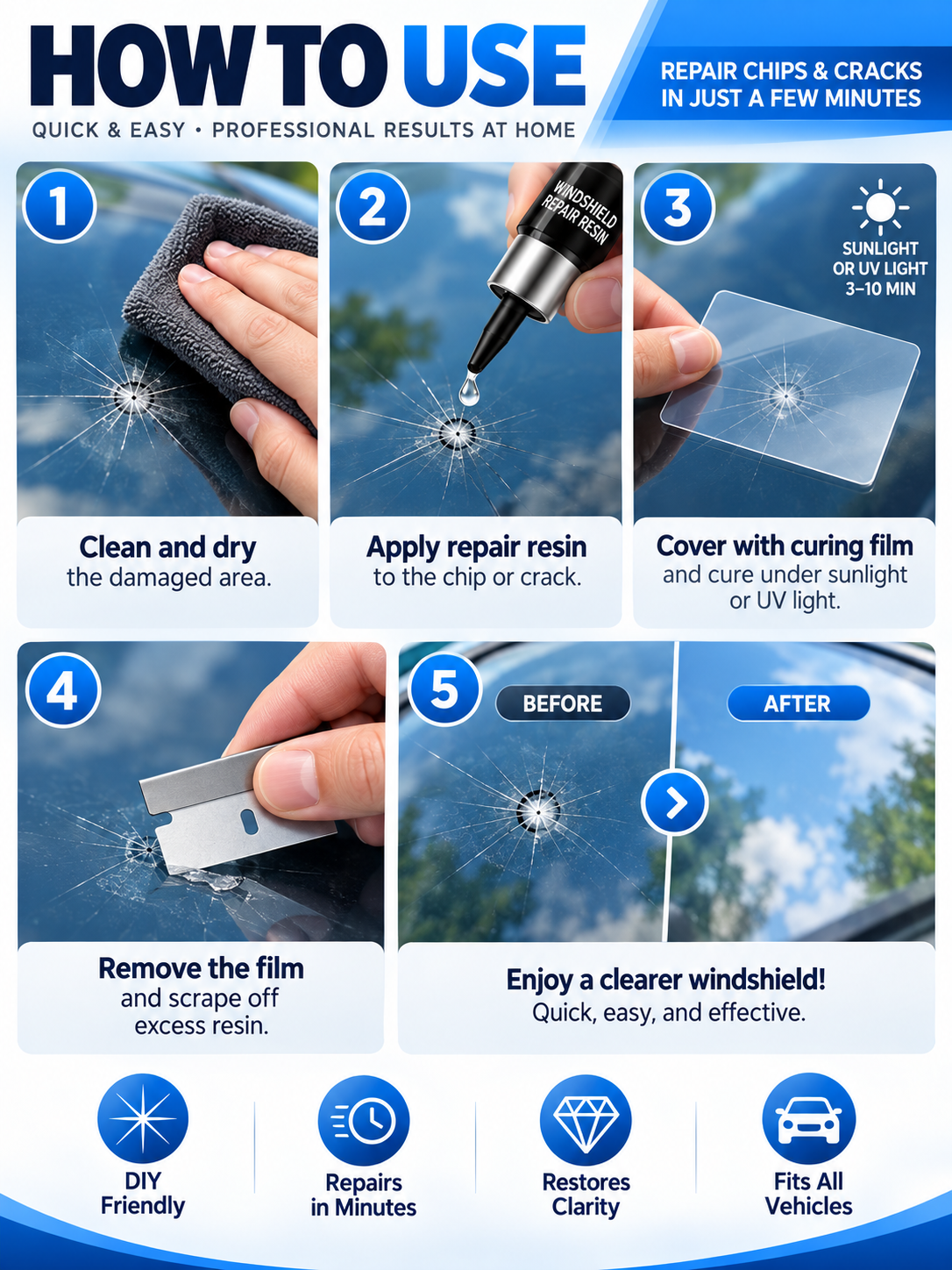 HOW TO USE
QUICK & EASY • PROFESSIONAL RESULTS AT HOME

REPAIR CHIPS & CRACKS IN JUST A FEW MINUTES

1
Clean and dry the damaged area.

2
WINDSHIELD REPAIR RESIN
Apply repair resin to the chip or crack.

3
SUNLIGHT OR UV LIGHT 3–10 MIN
Cover with curing film and cure under sunlight or UV light.

4
Remove the film and scrape off excess resin.

5
BEFORE
AFTER
Enjoy a clearer windshield! Quick, easy, and effective.

DIY Friendly
Repairs in Minutes
Restores Clarity
Fits All Vehicles