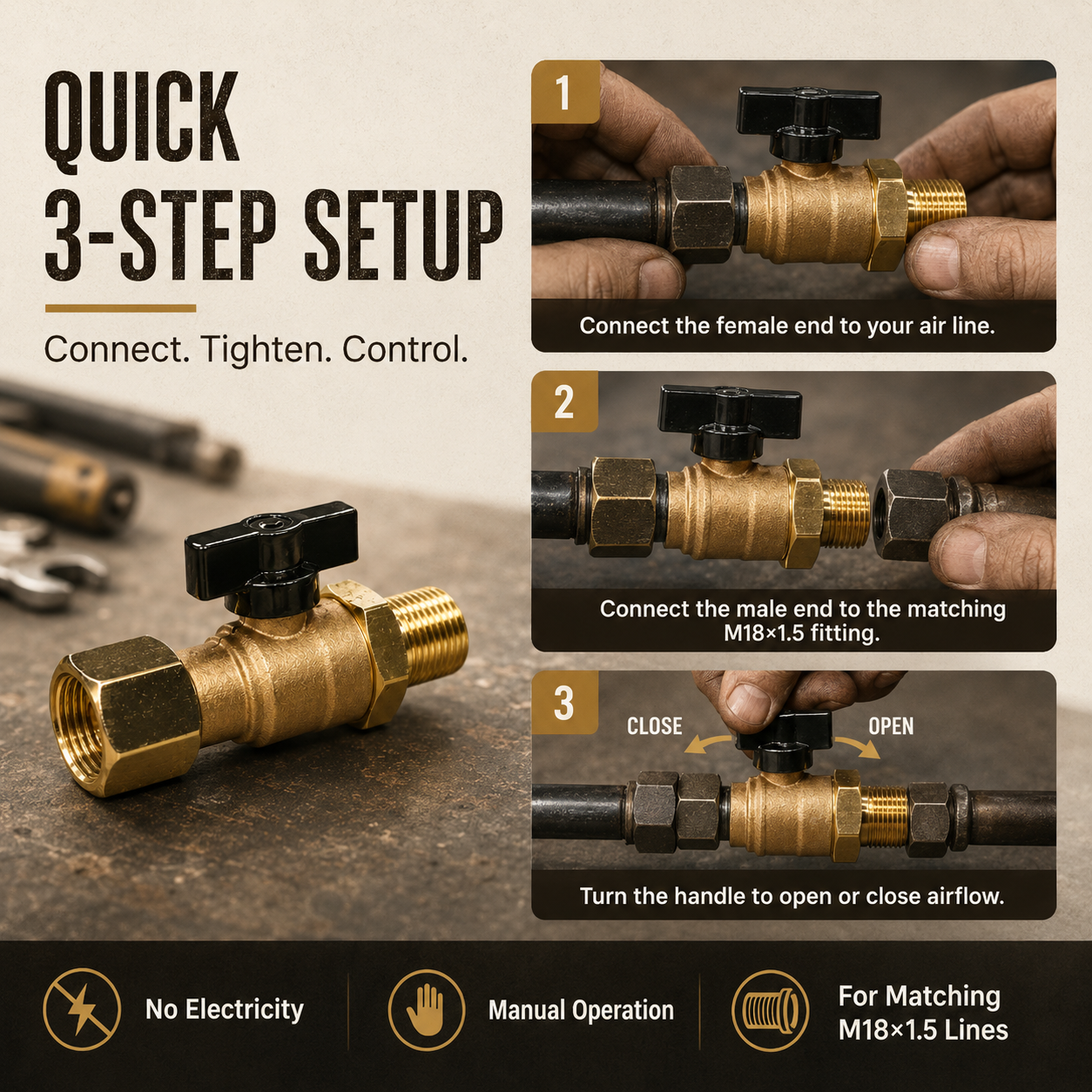 QUICK
3-STEP SETUP

Connect. Tighten. Control.

1

Connect the female end to your air line.

2

Connect the male end to the matching M18×1.5 fitting.

3

CLOSE

OPEN

Turn the handle to open or close airflow.

No Electricity

Manual Operation

For Matching
M18×1.5 Lines