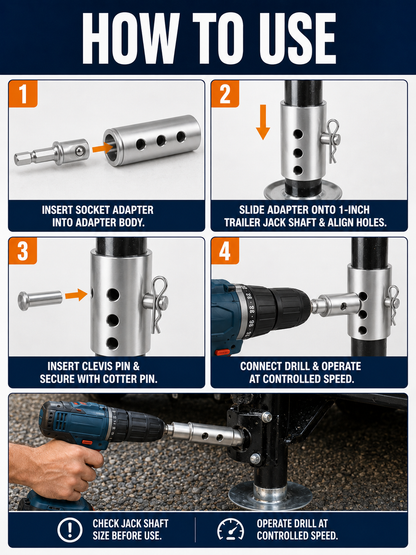 HOW TO USE

1

INSERT SOCKET ADAPTER INTO ADAPTER BODY.

2

SLIDE ADAPTER ONTO 1-INCH TRAILER JACK SHAFT & ALIGN HOLES.

3

INSERT CLEVIS PIN & SECURE WITH COTTER PIN.

4

CONNECT DRILL & OPERATE AT CONTROLLED SPEED.

CHECK JACK SHAFT SIZE BEFORE USE.

OPERATE DRILL AT CONTROLLED SPEED.