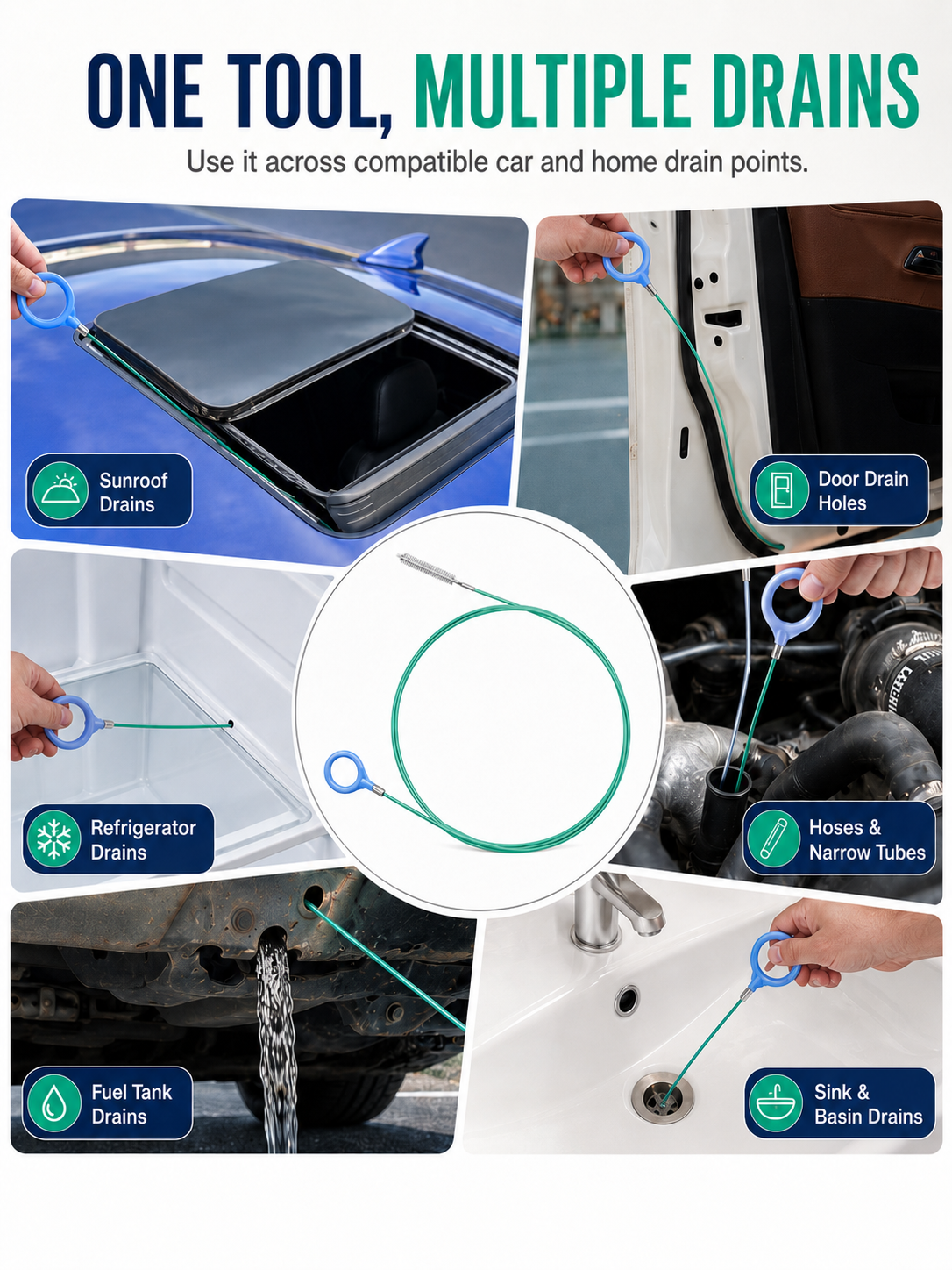 ONE TOOL, MULTIPLE DRAINS

Use it across compatible car and home drain points.

Sunroof Drains

Door Drain Holes

Refrigerator Drains

Hoses & Narrow Tubes

Fuel Tank Drains

Sink & Basin Drains