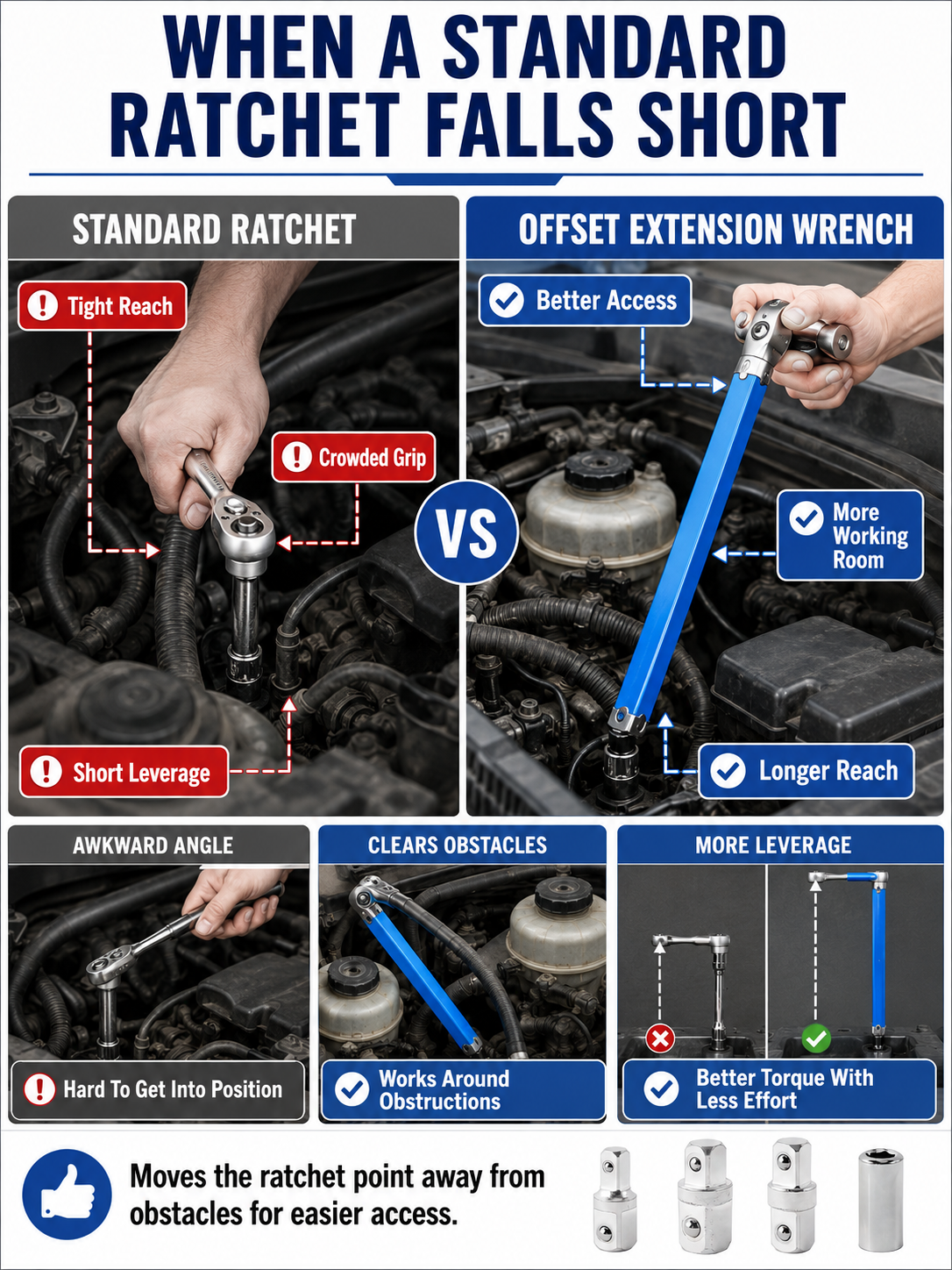 WHEN A STANDARD RATCHET FALLS SHORT

STANDARD RATCHET

Tight Reach

Crowded Grip

Short Leverage

VS

OFFSET EXTENSION WRENCH

Better Access

More Working Room

Longer Reach

AWKWARD ANGLE

Hard To Get Into Position

CLEARS OBSTACLES

Works Around Obstructions

MORE LEVERAGE

Better Torque With Less Effort

Moves the ratchet point away from obstacles for easier access.