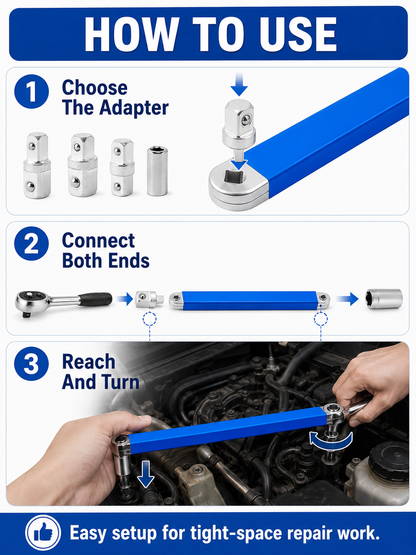 HOW TO USE

1 Choose The Adapter

2 Connect Both Ends

3 Reach And Turn

Easy setup for tight-space repair work.