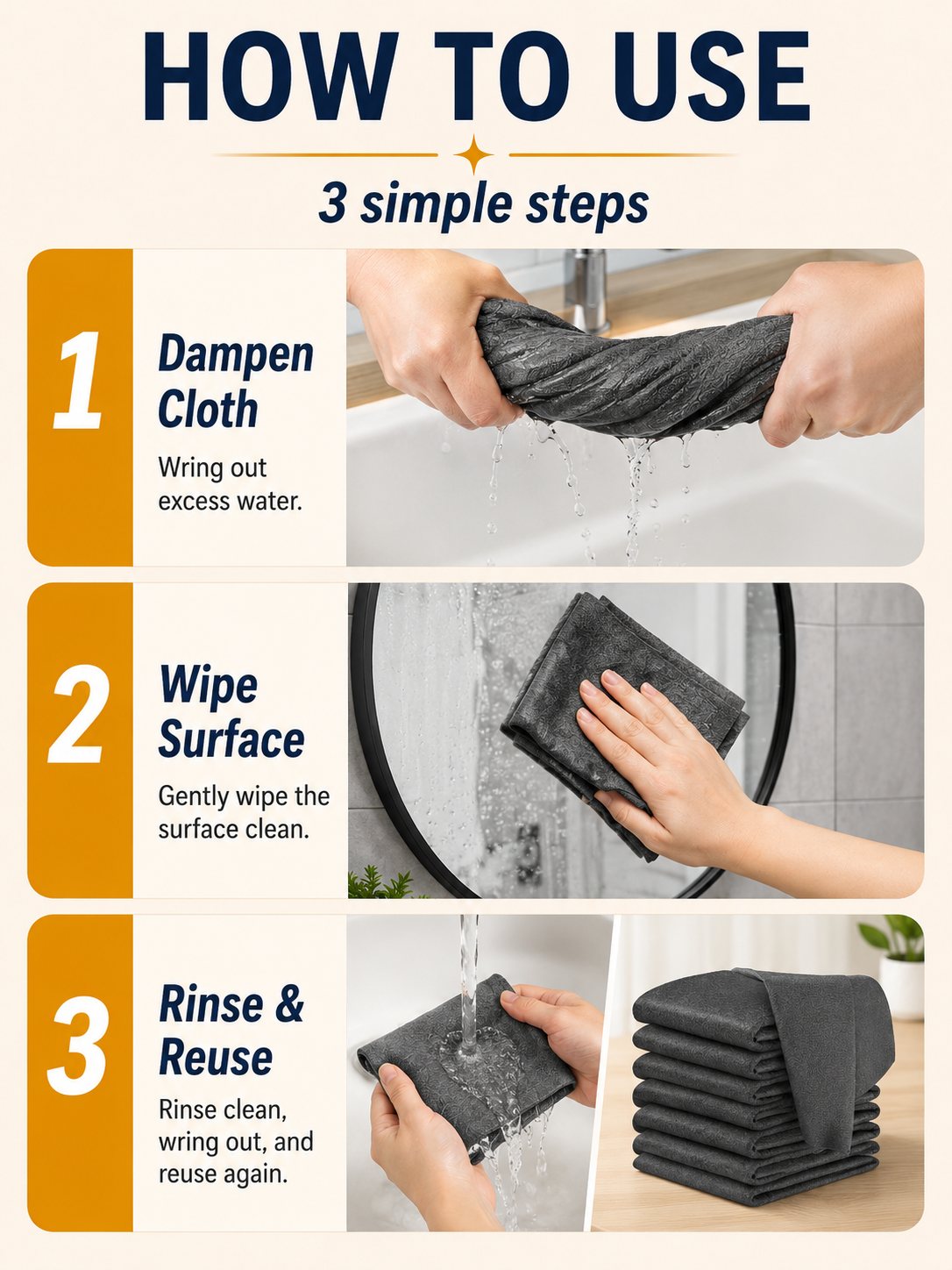 HOW TO USE

3 simple steps

1

Dampen Cloth

Wring out excess water.

2

Wipe Surface

Gently wipe the surface clean.

3

Rinse & Reuse

Rinse clean, wring out, and reuse again.