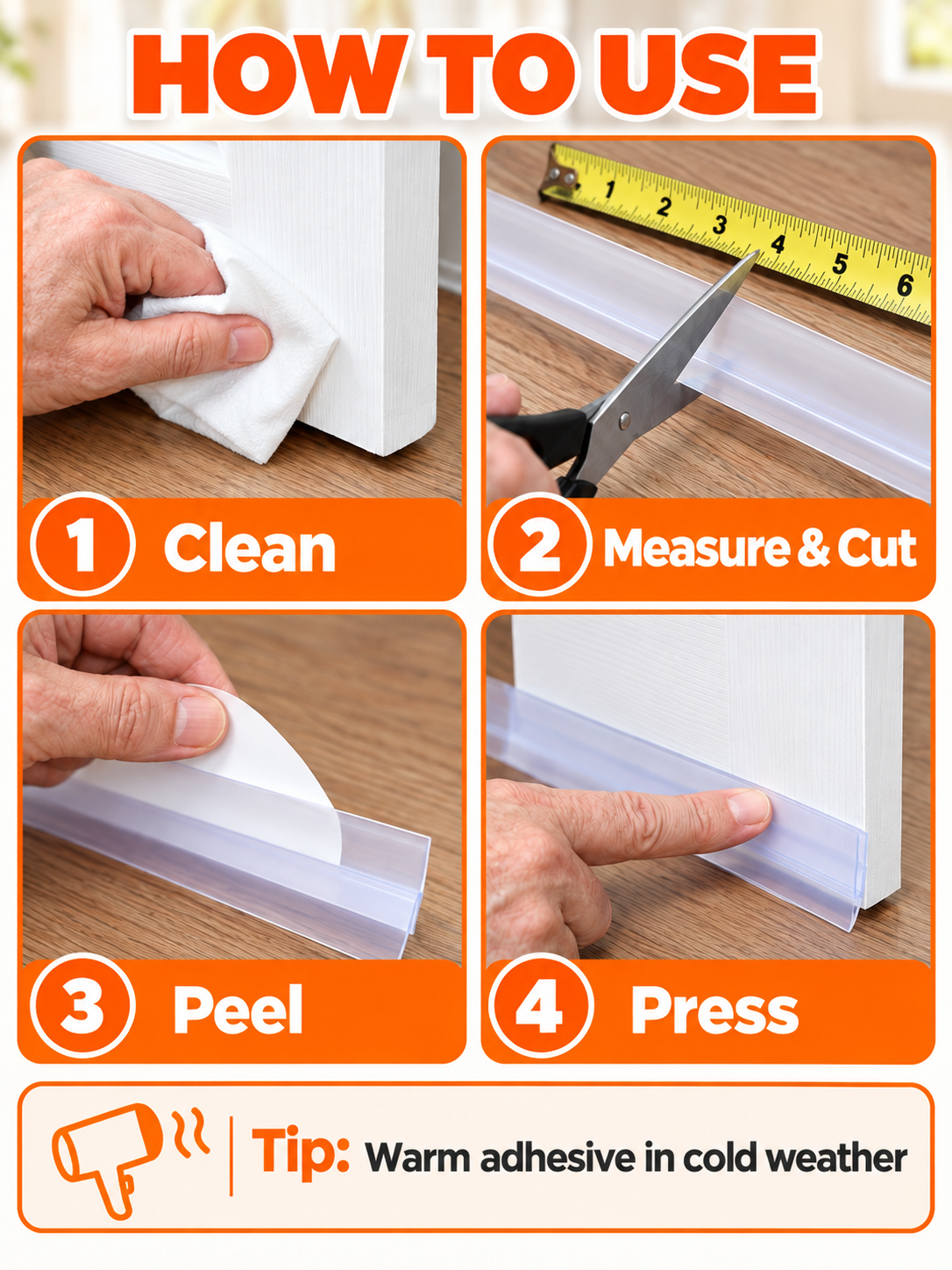 HOW TO USE

1 2 3 4 5 6

1 Clean

2 Measure & Cut

3 Peel

4 Press

Tip: Warm adhesive in cold weather