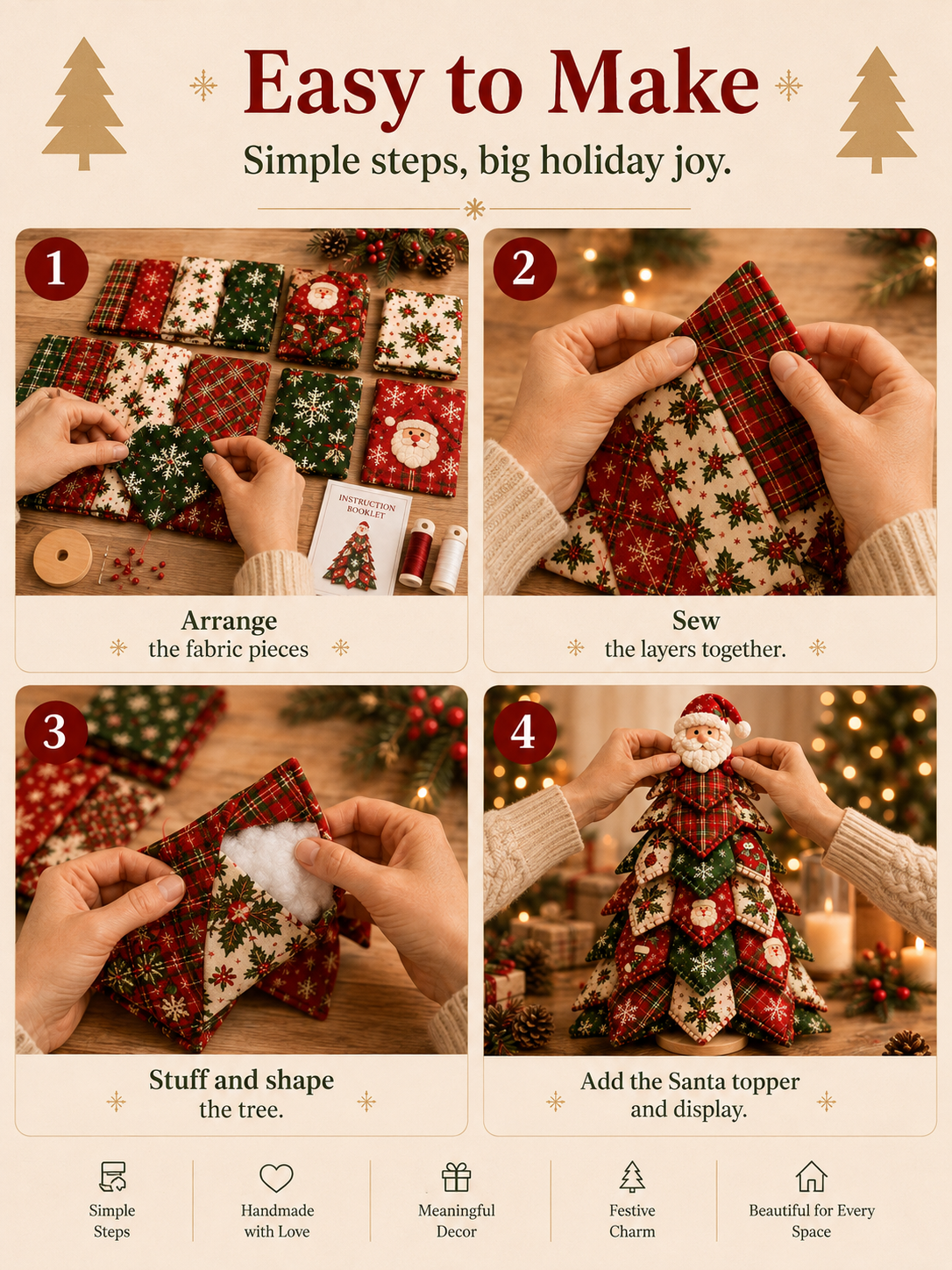 Easy to Make

Simple steps, big holiday joy.

1

INSTRUCTION BOOKLET

Arrange
the fabric pieces

2

Sew
the layers together.

3

Stuff and shape
the tree.

4

Add the Santa topper
and display.

Simple Steps

Handmade with Love

Meaningful Decor

Festive Charm

Beautiful for Every Space