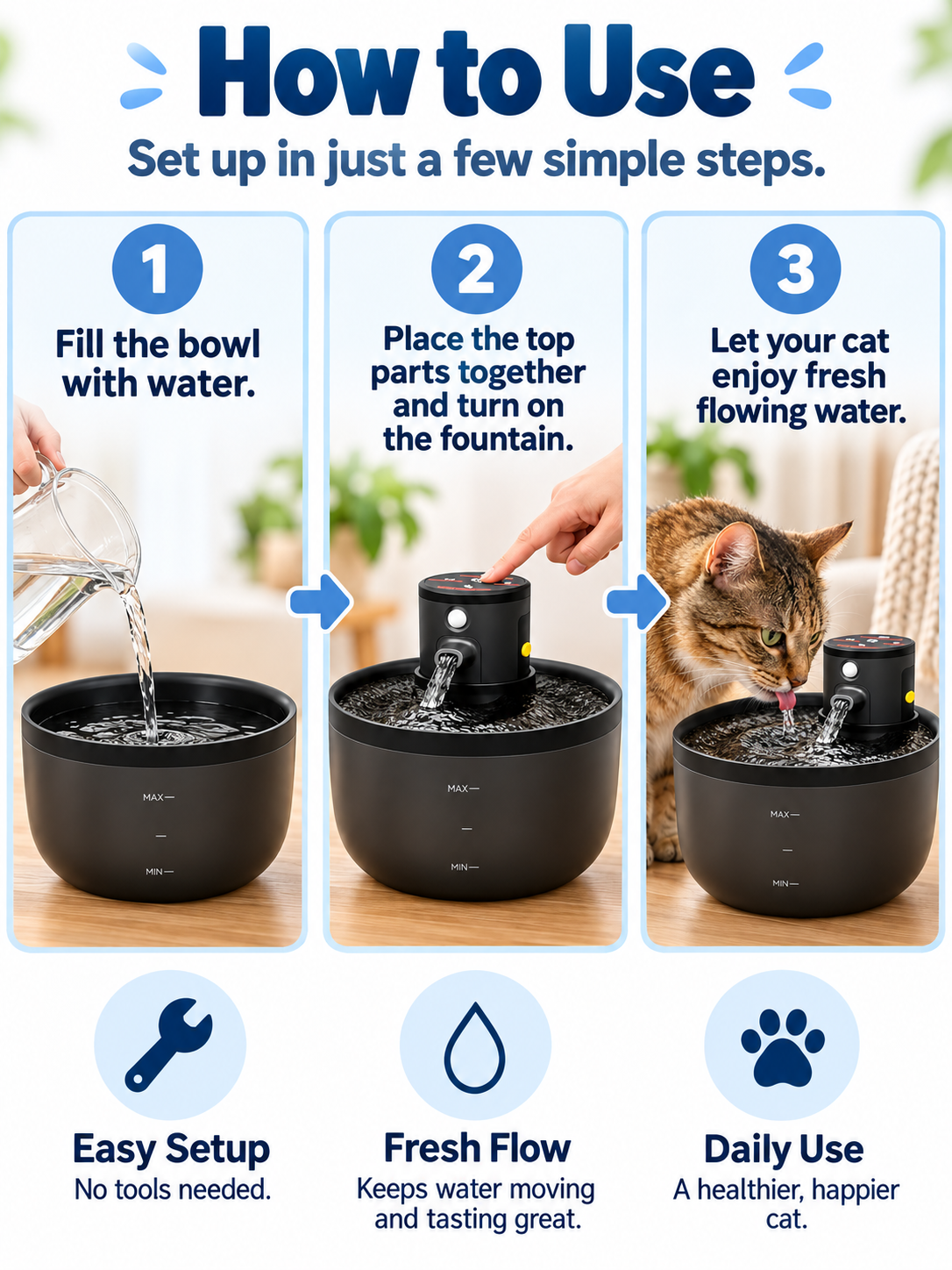 How to Use

Set up in just a few simple steps.

1

Fill the bowl with water.

MAX—

—

MIN—

2

Place the top parts together and turn on the fountain.

MAX—

—

MIN—

3

Let your cat enjoy fresh flowing water.

MAX—

—

MIN—

Easy Setup

No tools needed.

Fresh Flow

Keeps water moving and tasting great.

Daily Use

A healthier, happier cat.