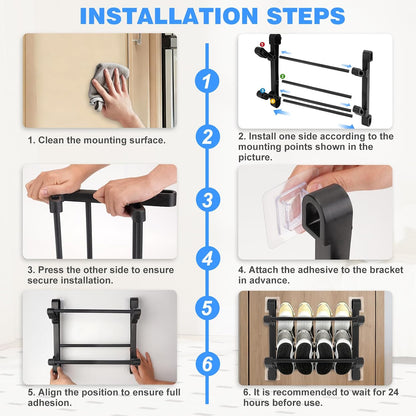 INSTALLATION STEPS

1

2

3

4

5

6

1. Clean the mounting surface.

2. Install one side according to the mounting points shown in the picture.

3. Press the other side to ensure secure installation.

4. Attach the adhesive to the bracket in advance.

5. Align the position to ensure full adhesion.

6. It is recommended to wait for 24 hours before use.